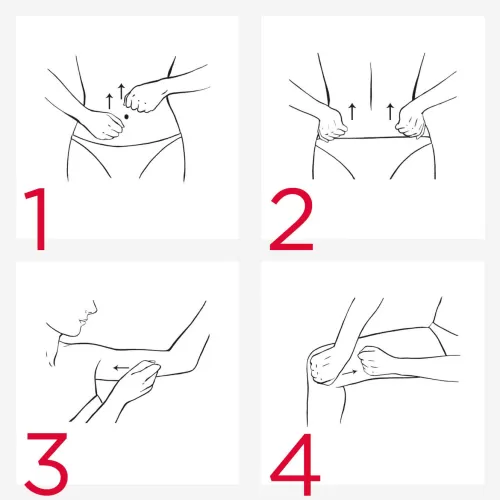 1

2

3

4